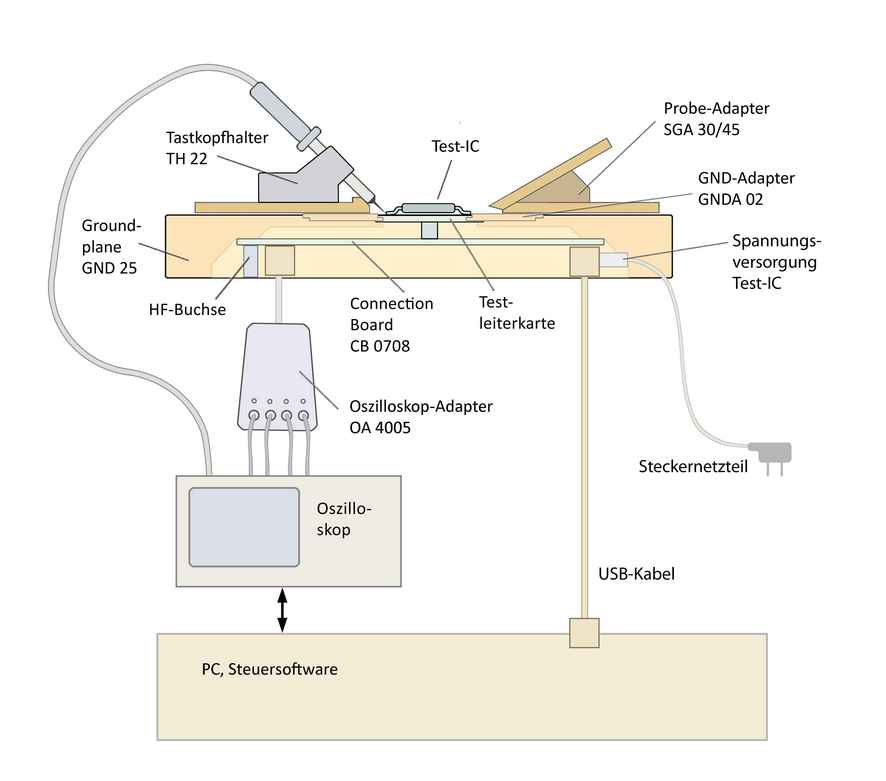 Tastkopfhalter
TH 22

Test-IC

Probe-Adapter
SGA 30/45

GND-Adapter
GNDA 02

Groundplane
GND 25

Spannungsversorgung
Test-IC

HF-Buchse

Connection
Board
CB 0708

Testleiterkarte

Oszilloskop-Adapter
OA 4005

Steckernetzteil

Oszilloskop

USB-Kabel

PC, Steuersoftware